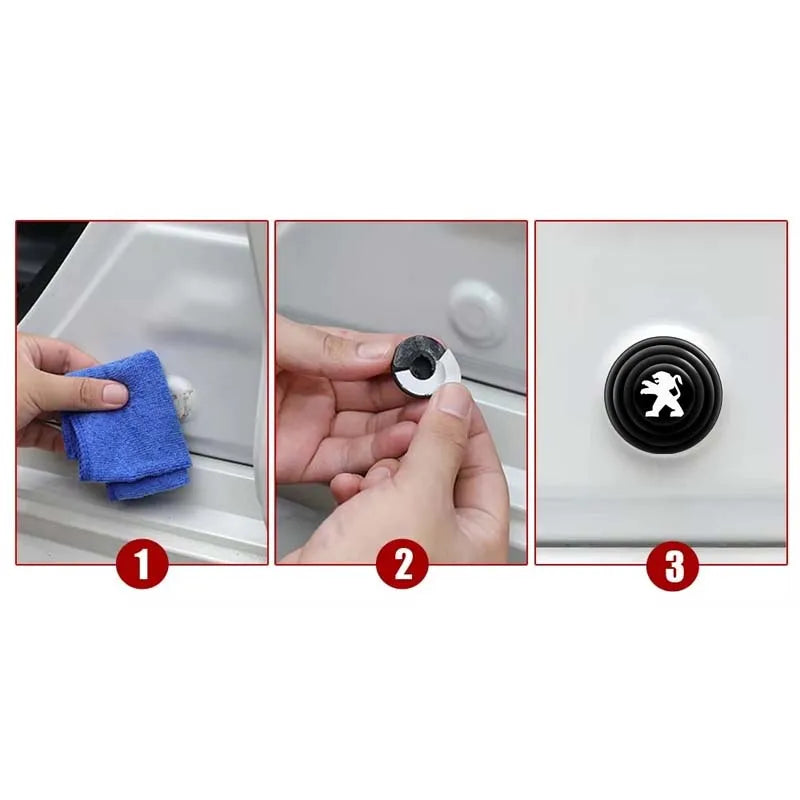 1
2
3